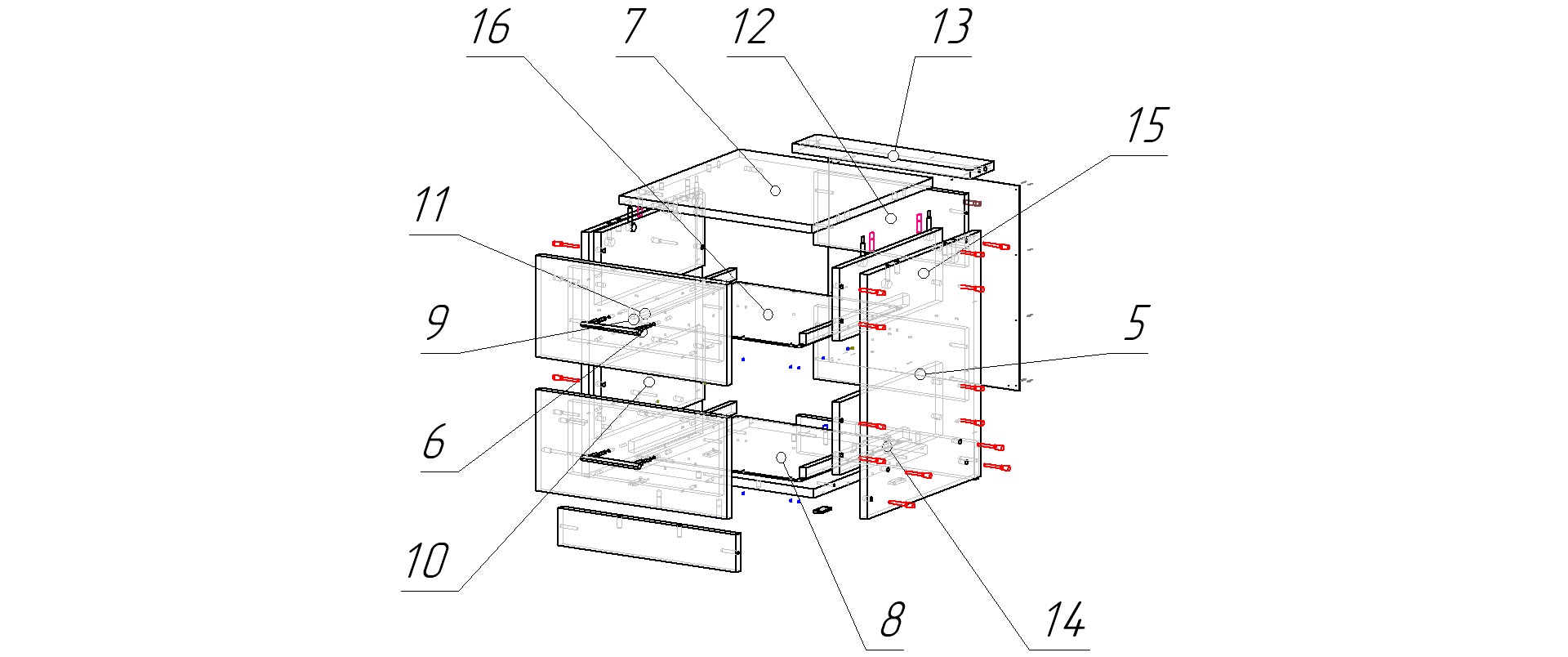 16
7
12
13
15
11
9
5
6
10
8
14