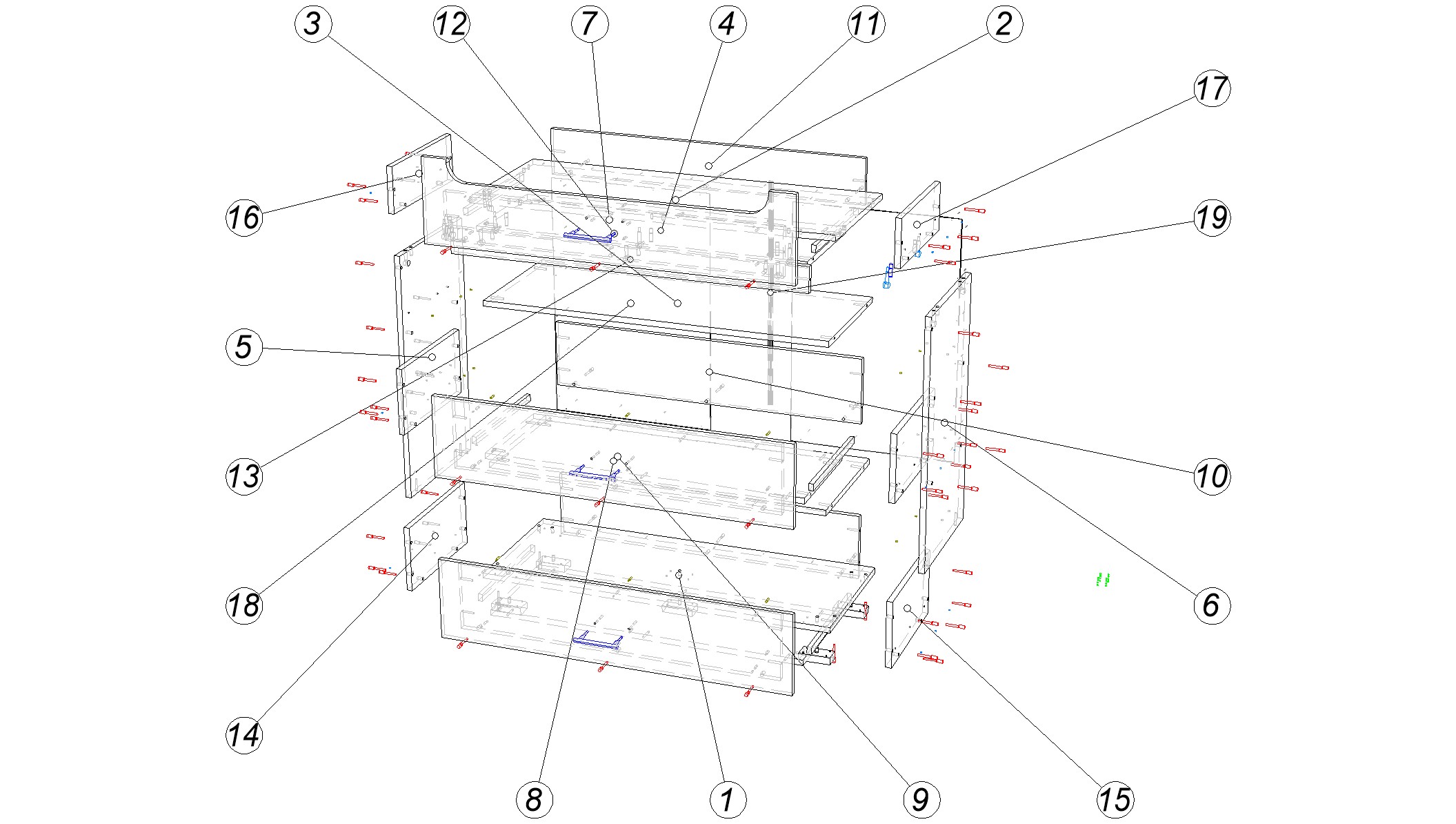 3
12
7
4
11
2
17
16
19
5
13
10
18
6
14
8
1
9
15