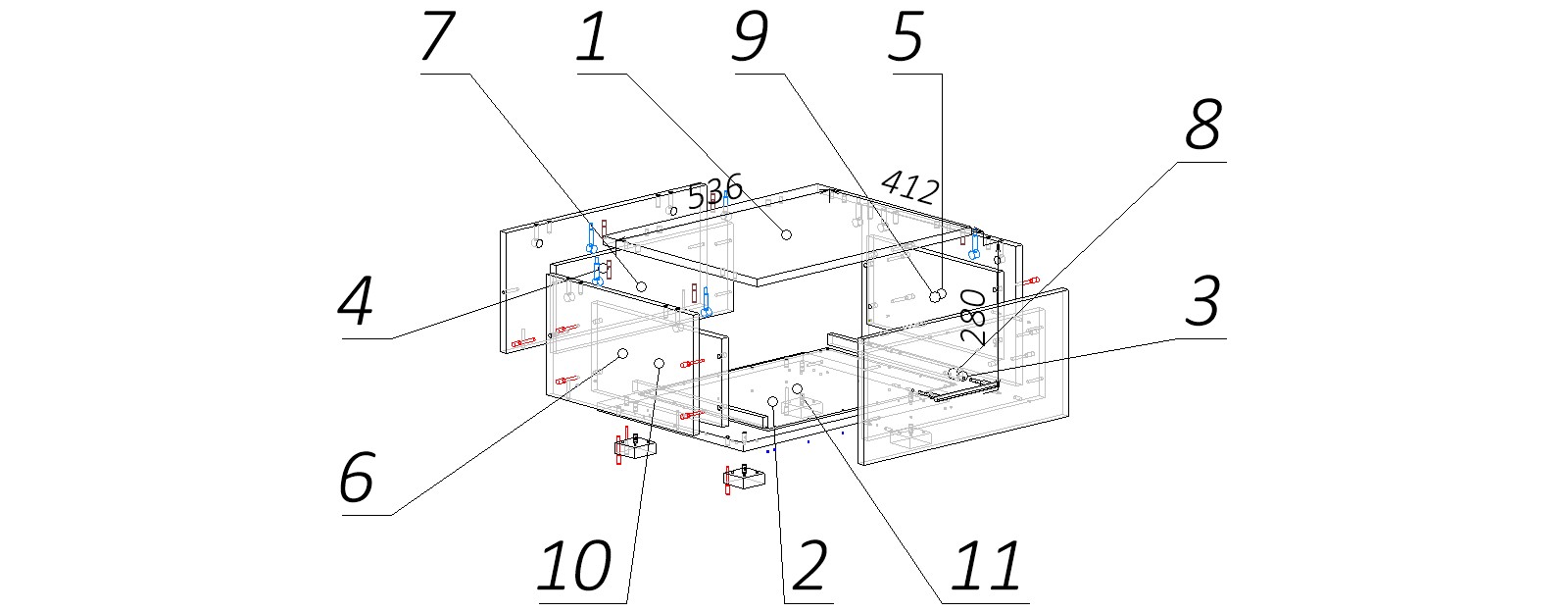 7
1
9
5
8
536
412
4
280
3
6
10
2
11