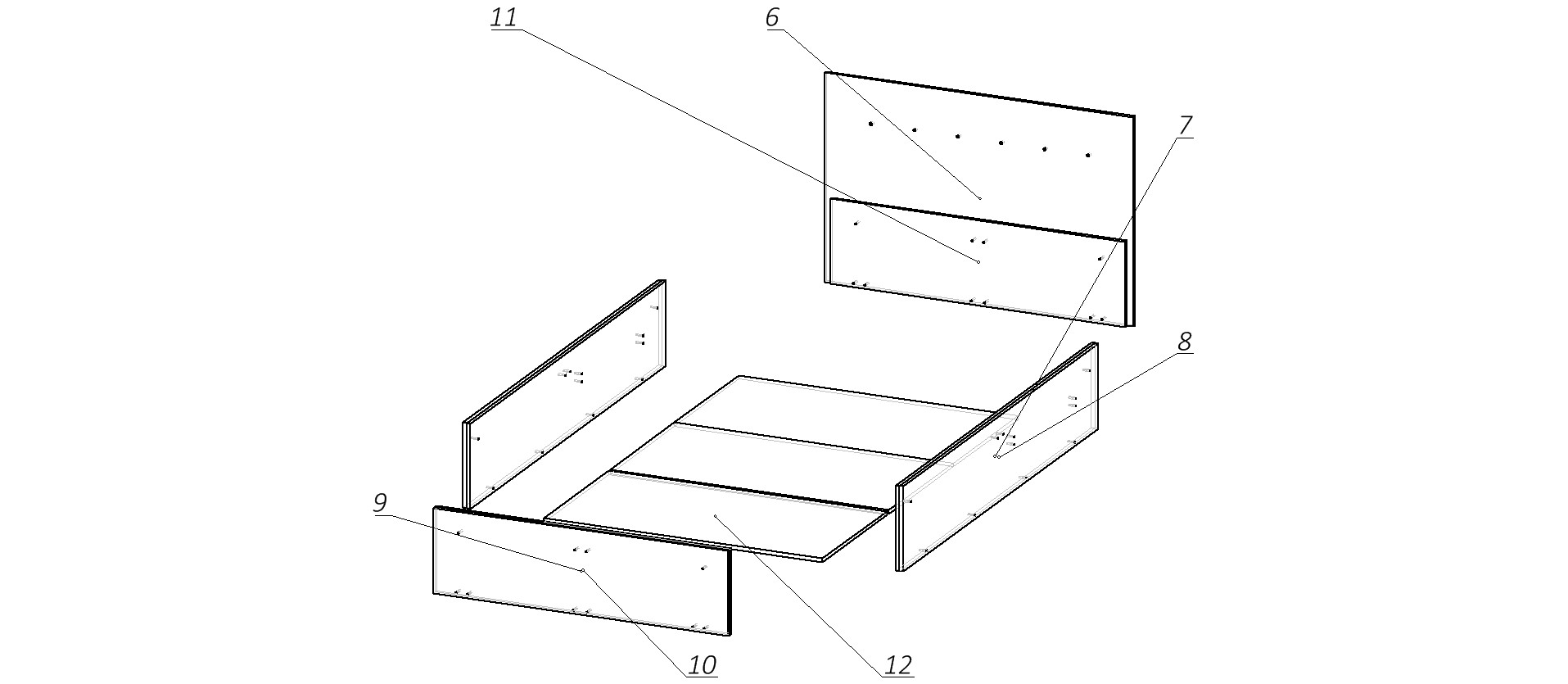 11
6
7
8
9
10
12