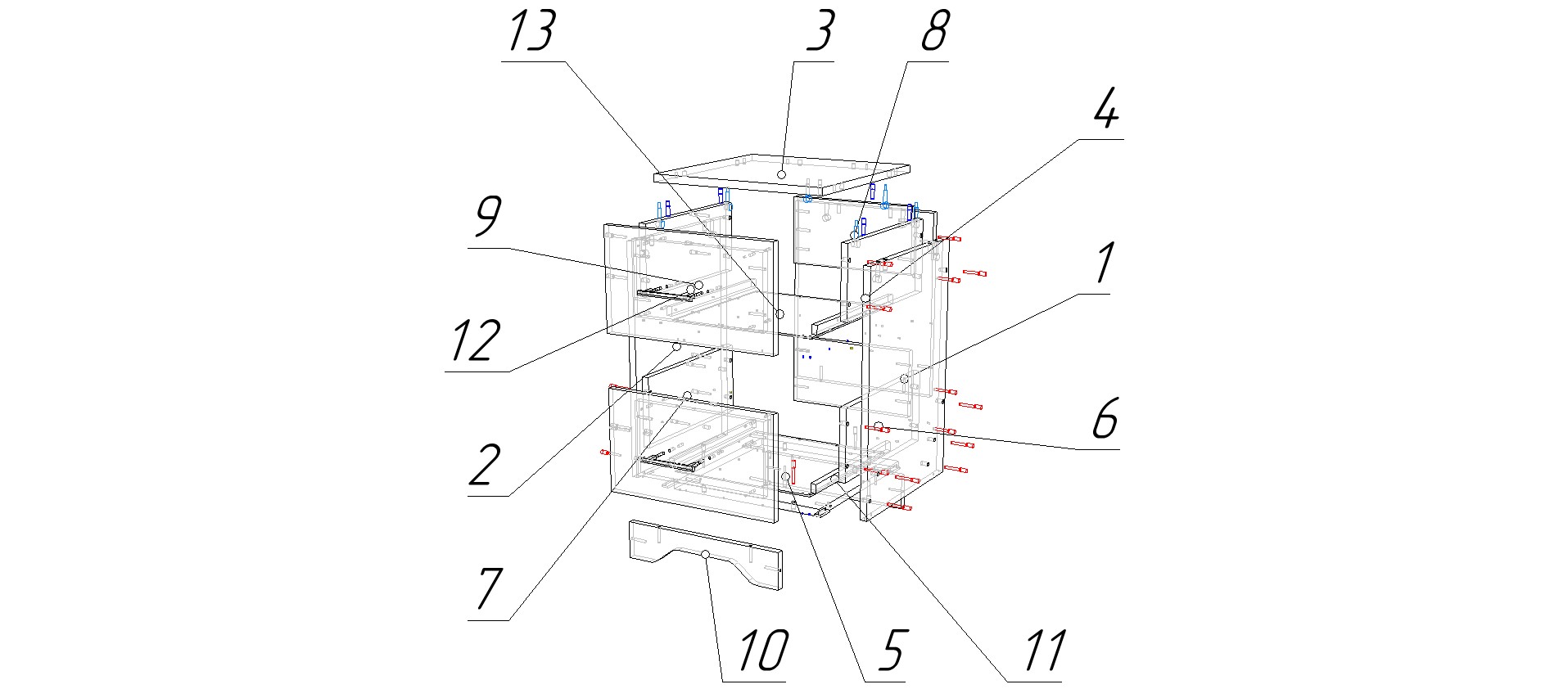 13
3
8
4
9
1
12
6
2
7
10
5
11