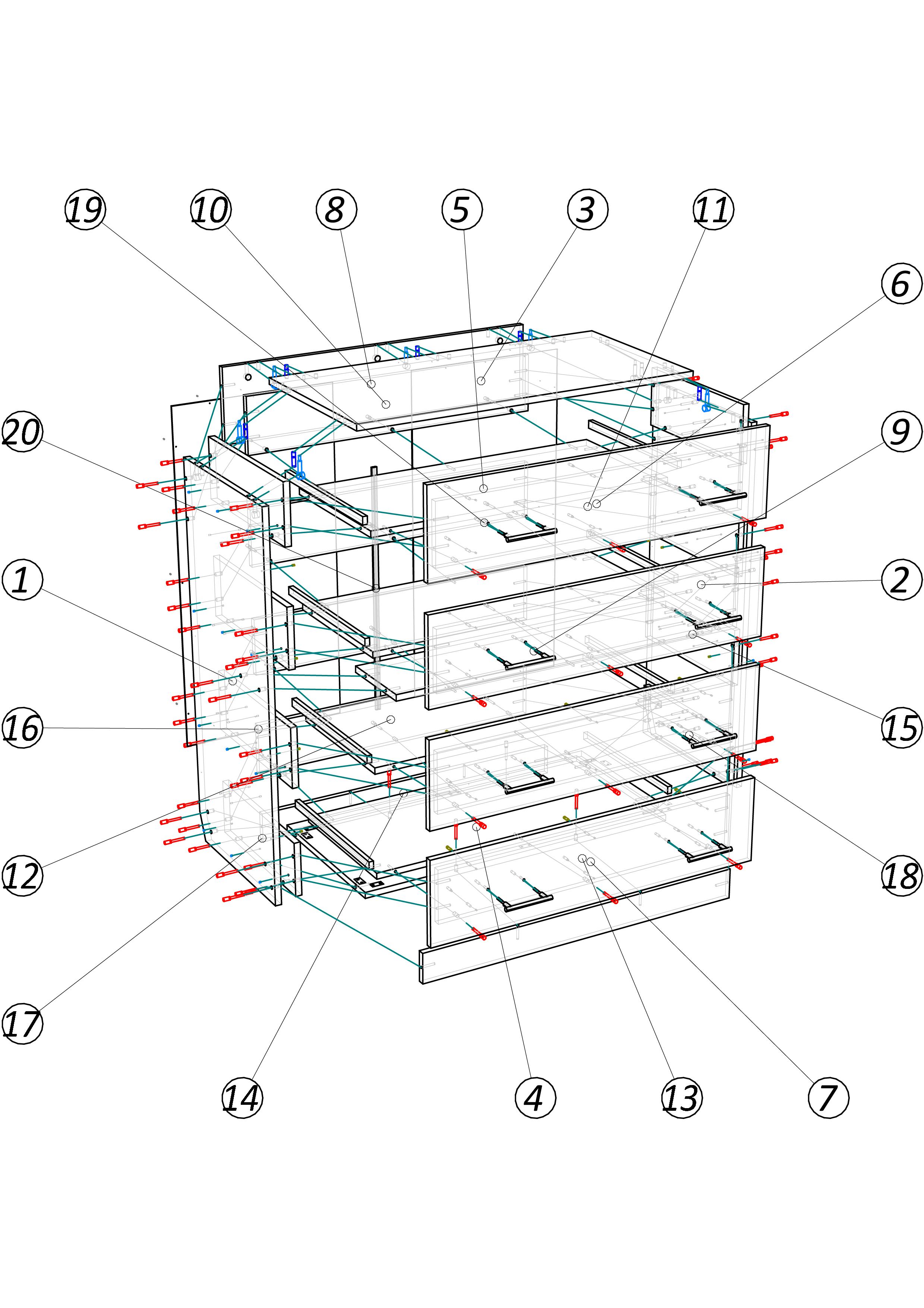 19
10
8
5
3
11
6
20
9
1
2
16
15
12
18
17
14
4
13
7