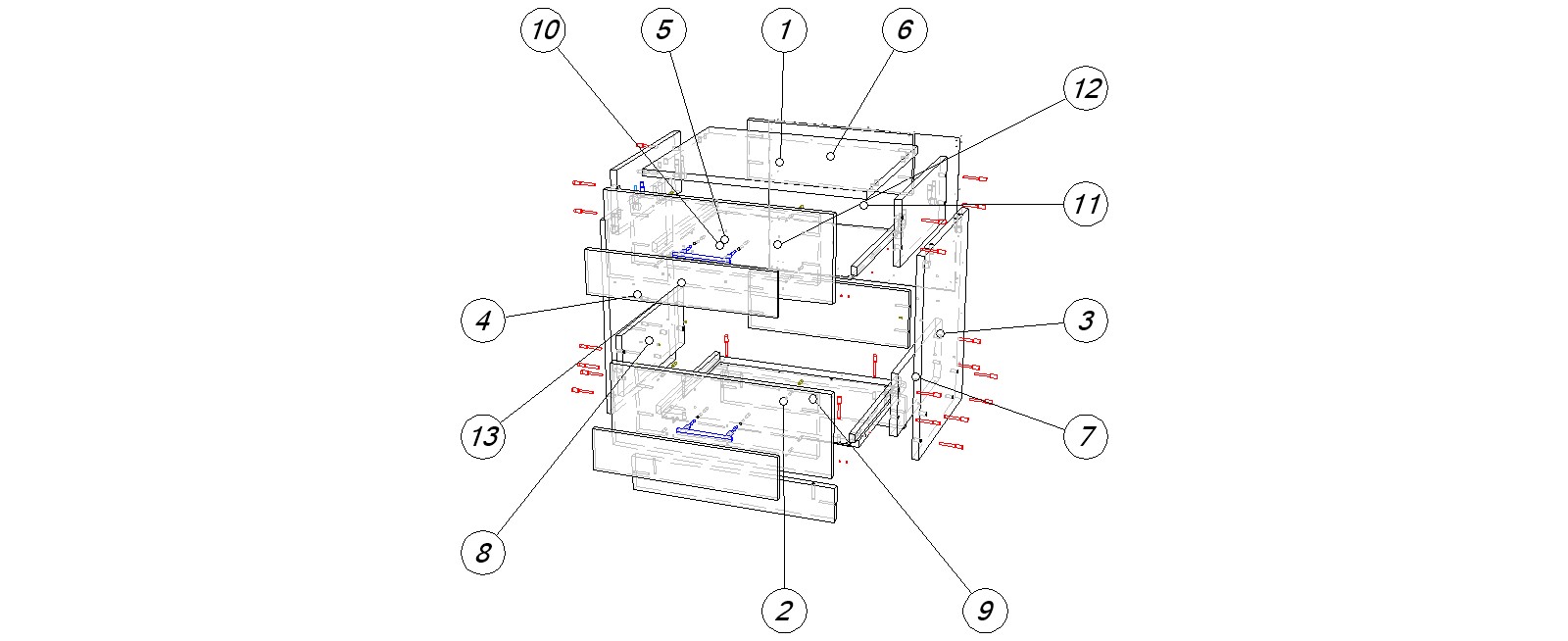 10
5
1
6
12
11
4
3
13
7
8
2
9