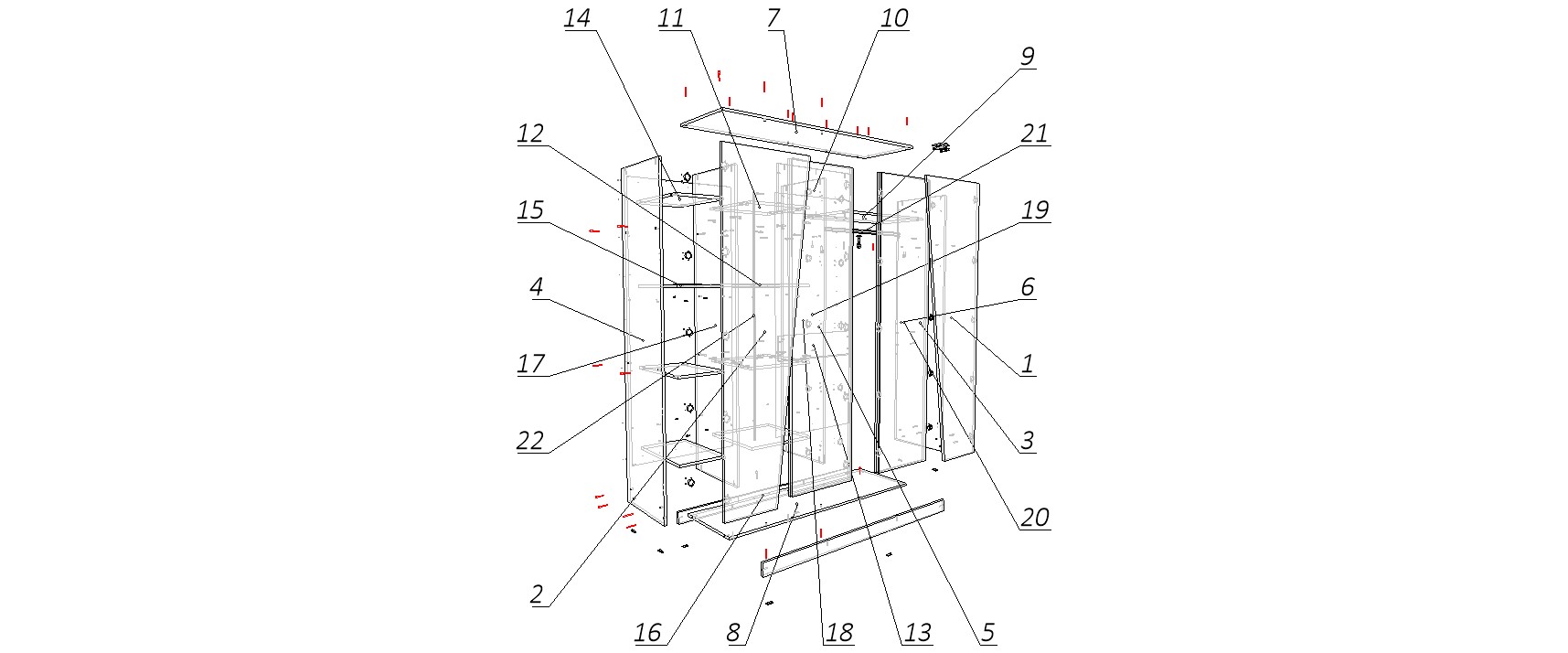 14
11
7
10
9
12
21
15
19
4
6
17
1
22
3
20
2
16
8
18
13
5