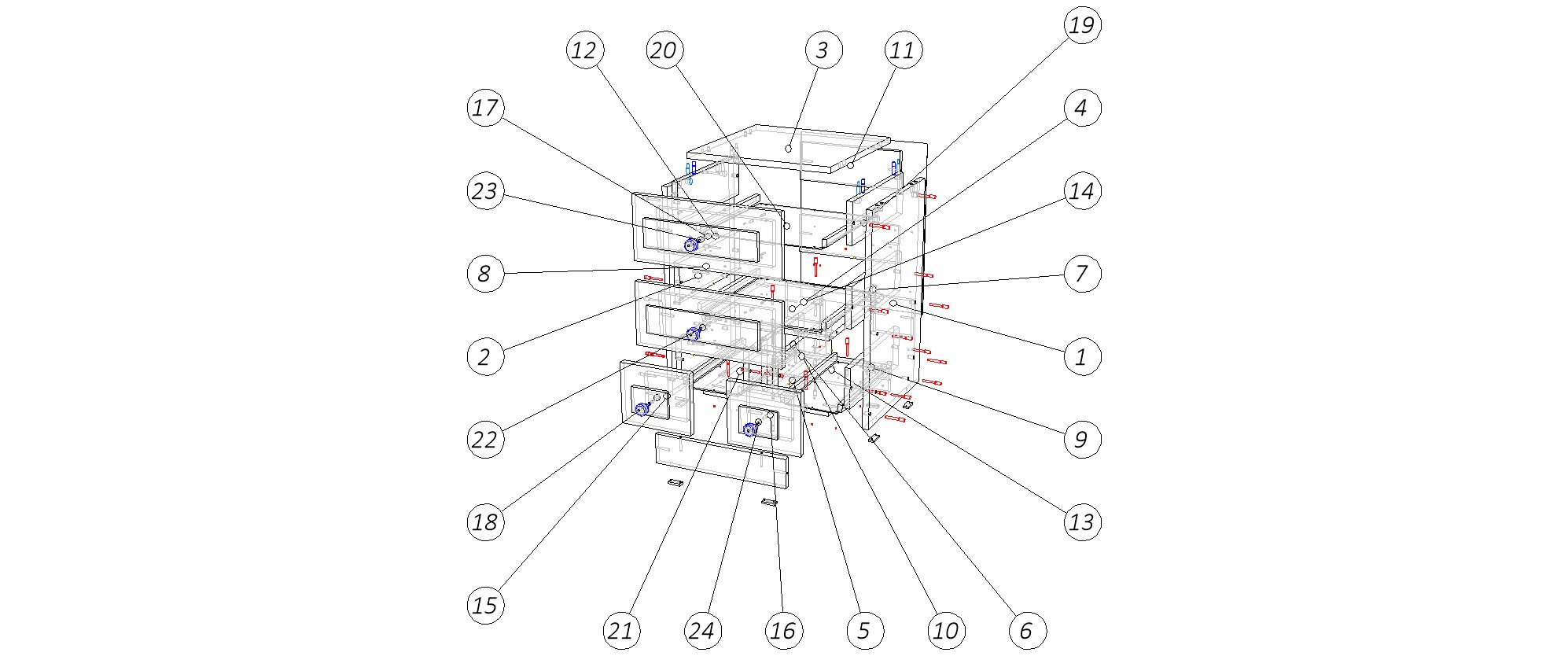 12
20
3
11
19
17
4
23
14
8
7
2
1
22
9
18
13
15
21
24
16
5
10
6