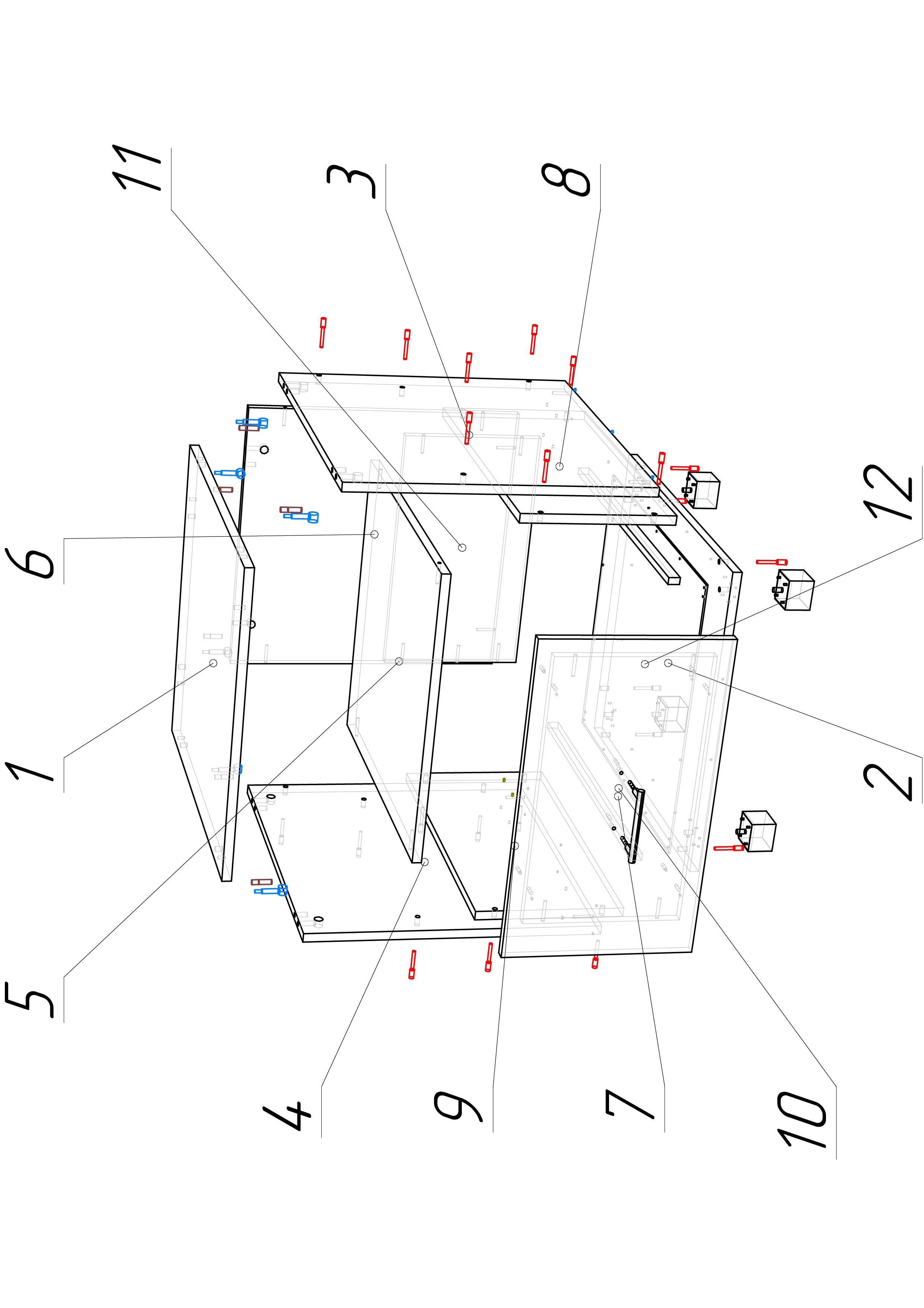 11
3
8
6
12
1
2
5
4
9
7
10