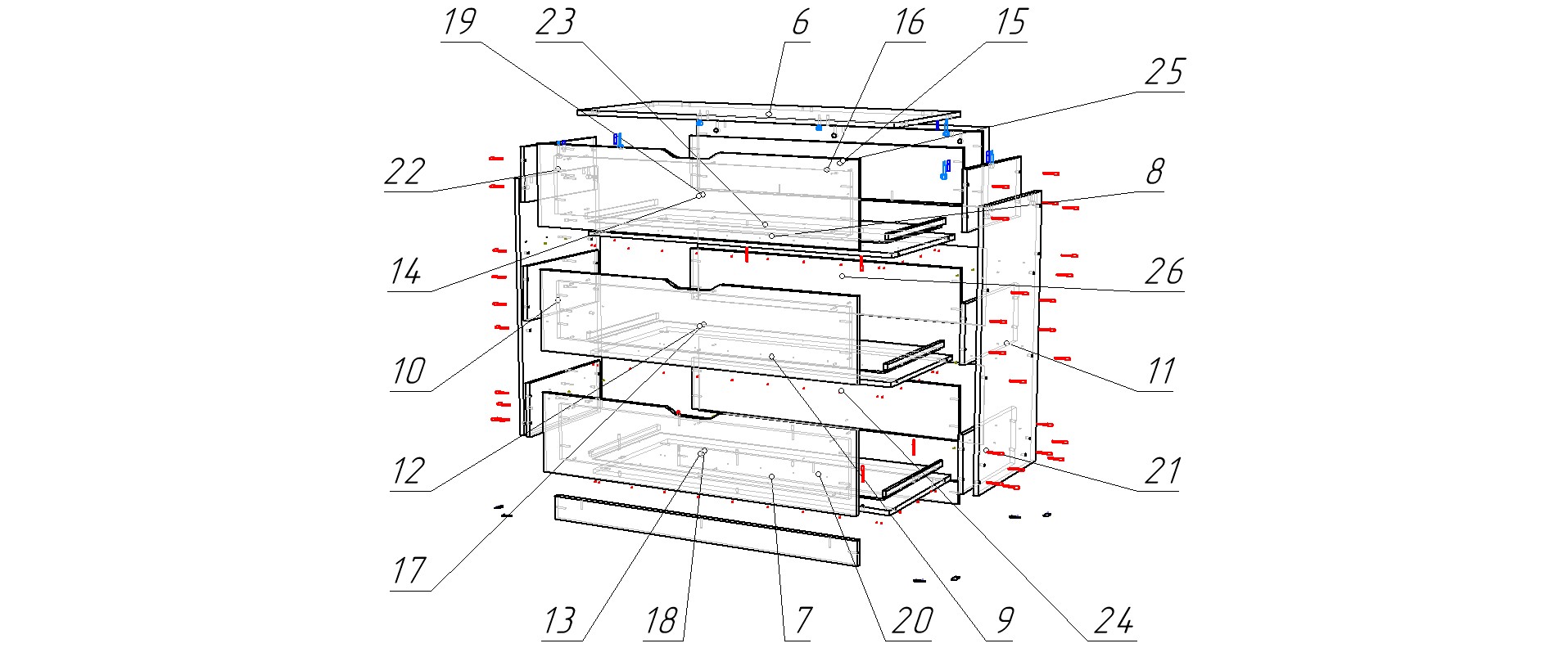 19 23 6 16 15

25

22

8

14

26

10

11

12

21

17

13 18 7 20 9 24