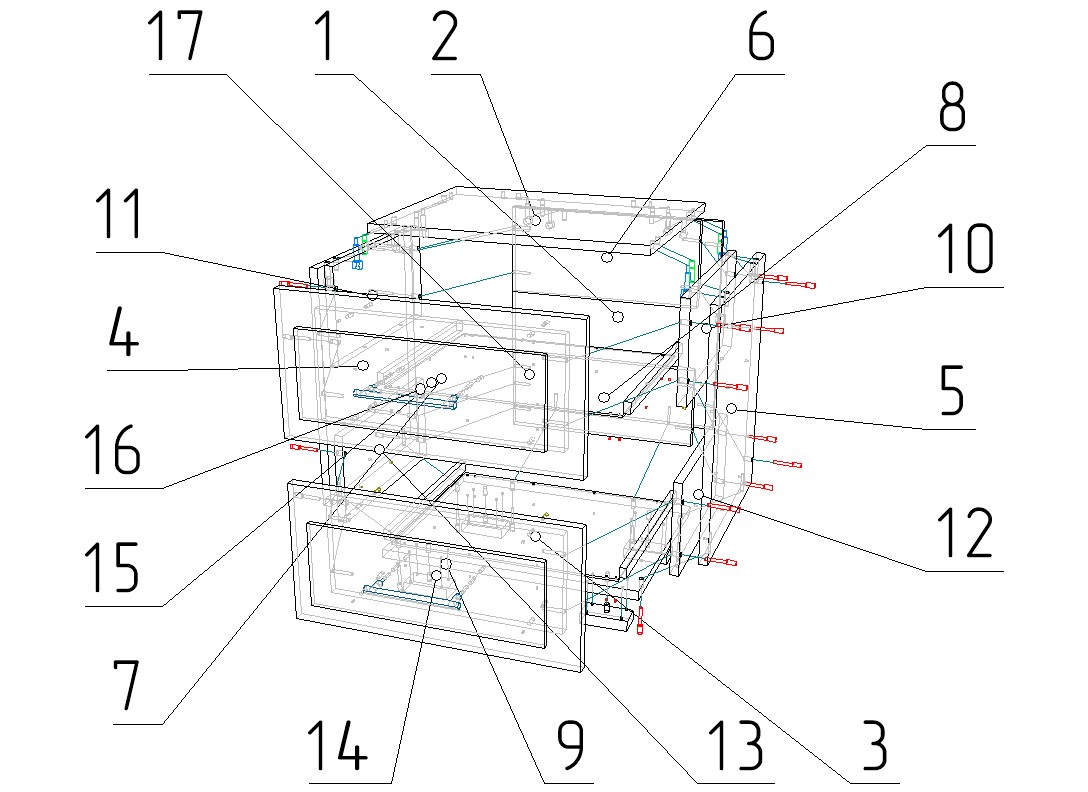 17
1
2
6
8
11
10
4
5
16
12
15
7
14
9
13
3