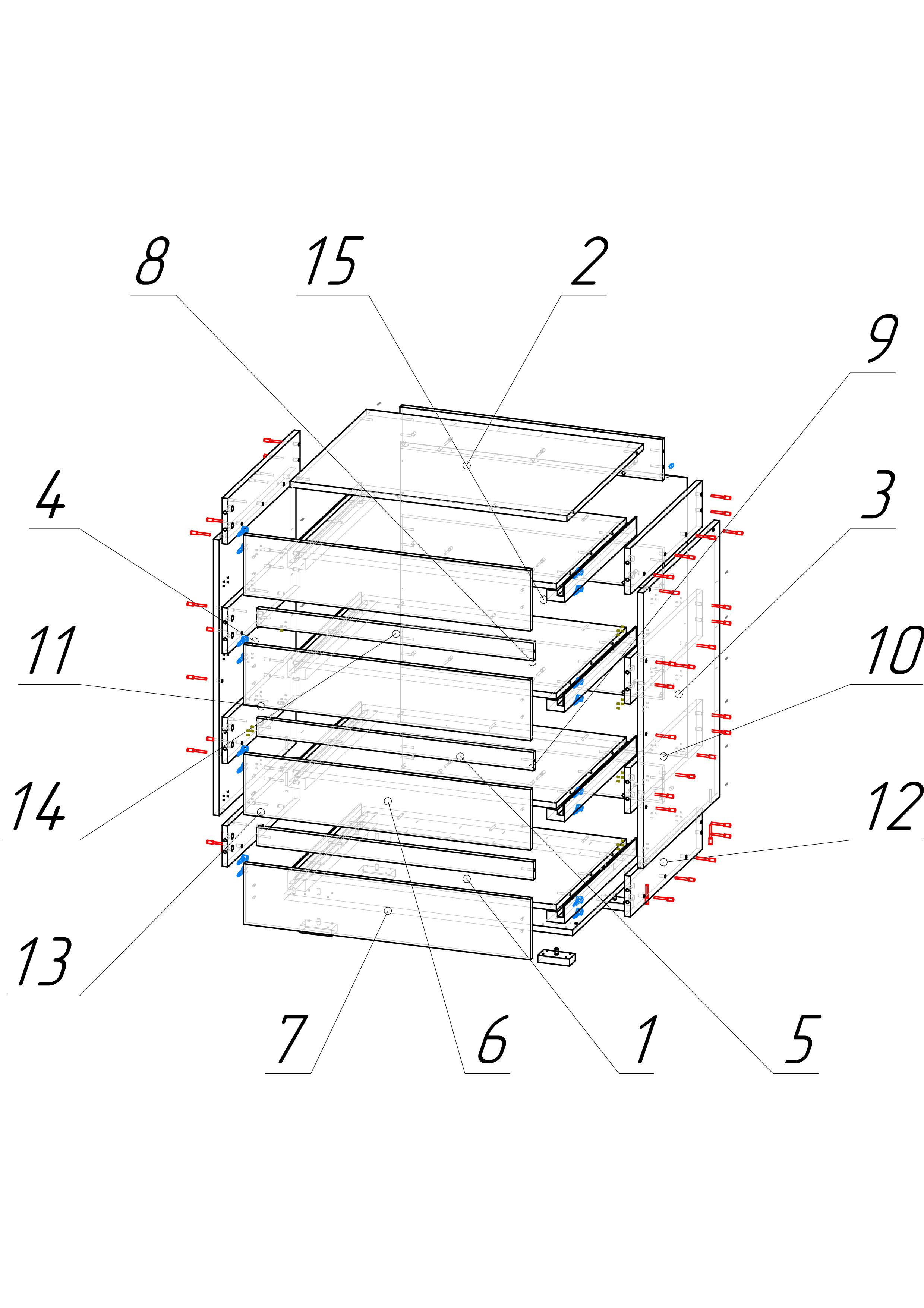 8
15
2
9
4
3
11
10
14
12
13
7
6
1
5