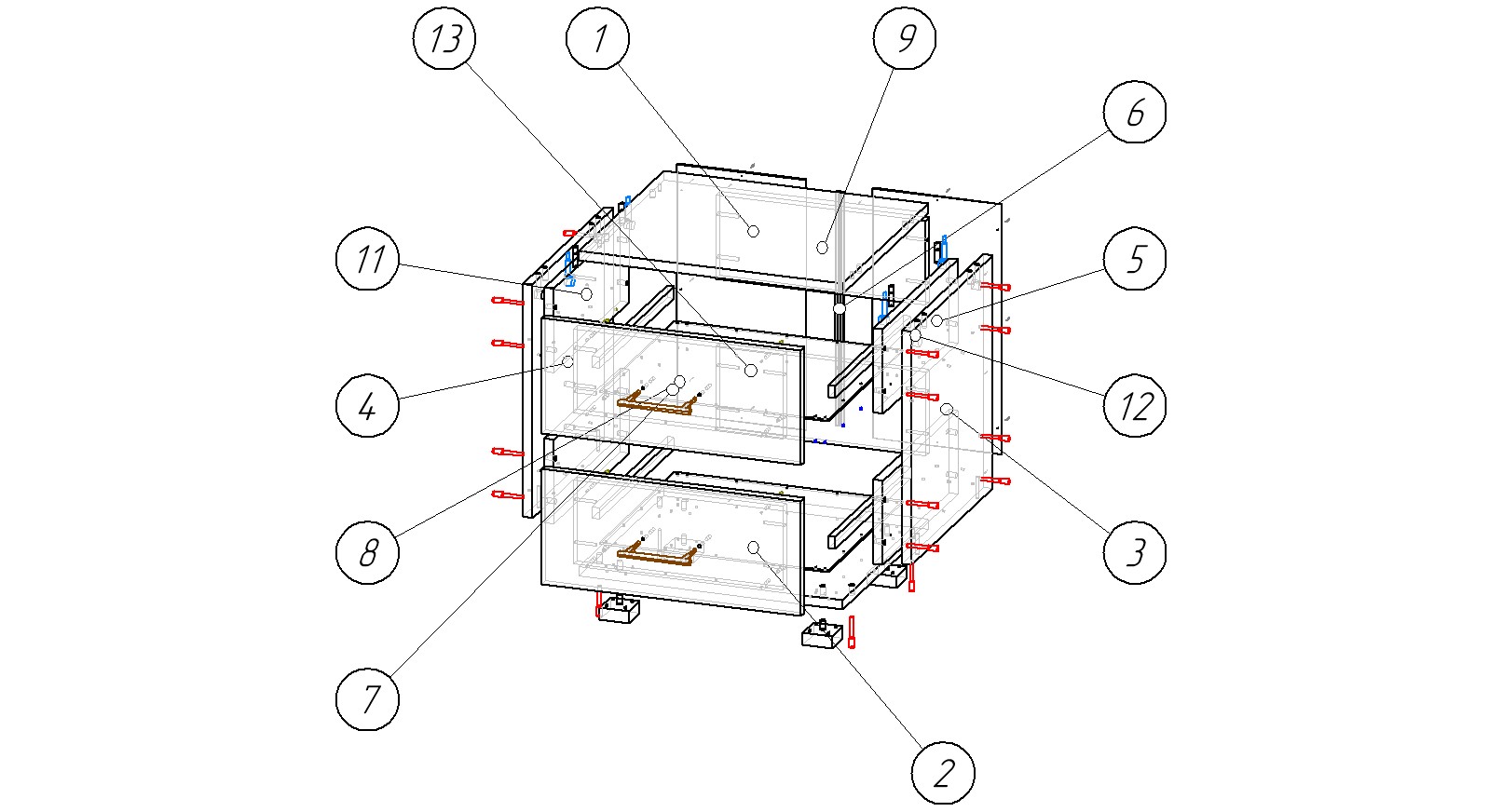 13
1
9
6
11
5
4
12
8
3
7
2