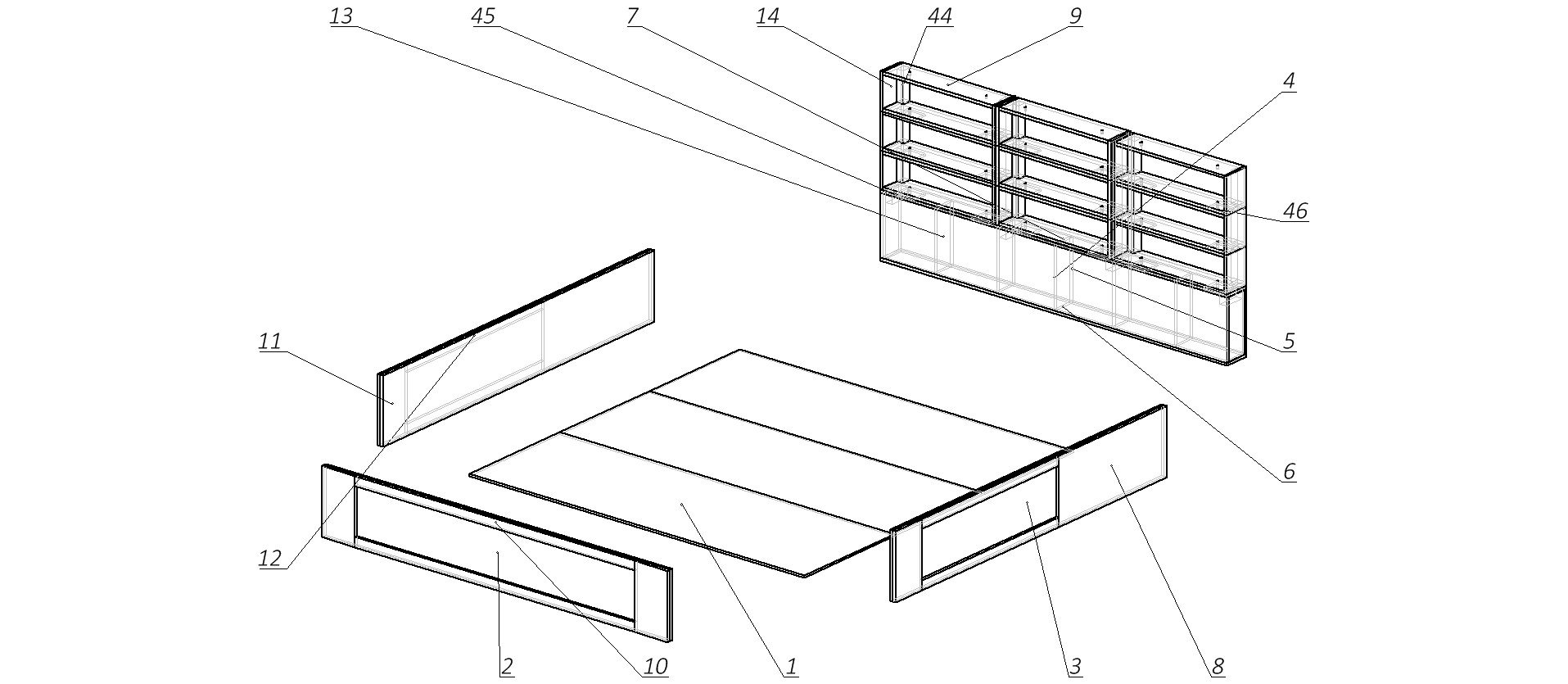 13
45
7
14
44
9
4
46
5
6
11
12
2
10
1
3
8