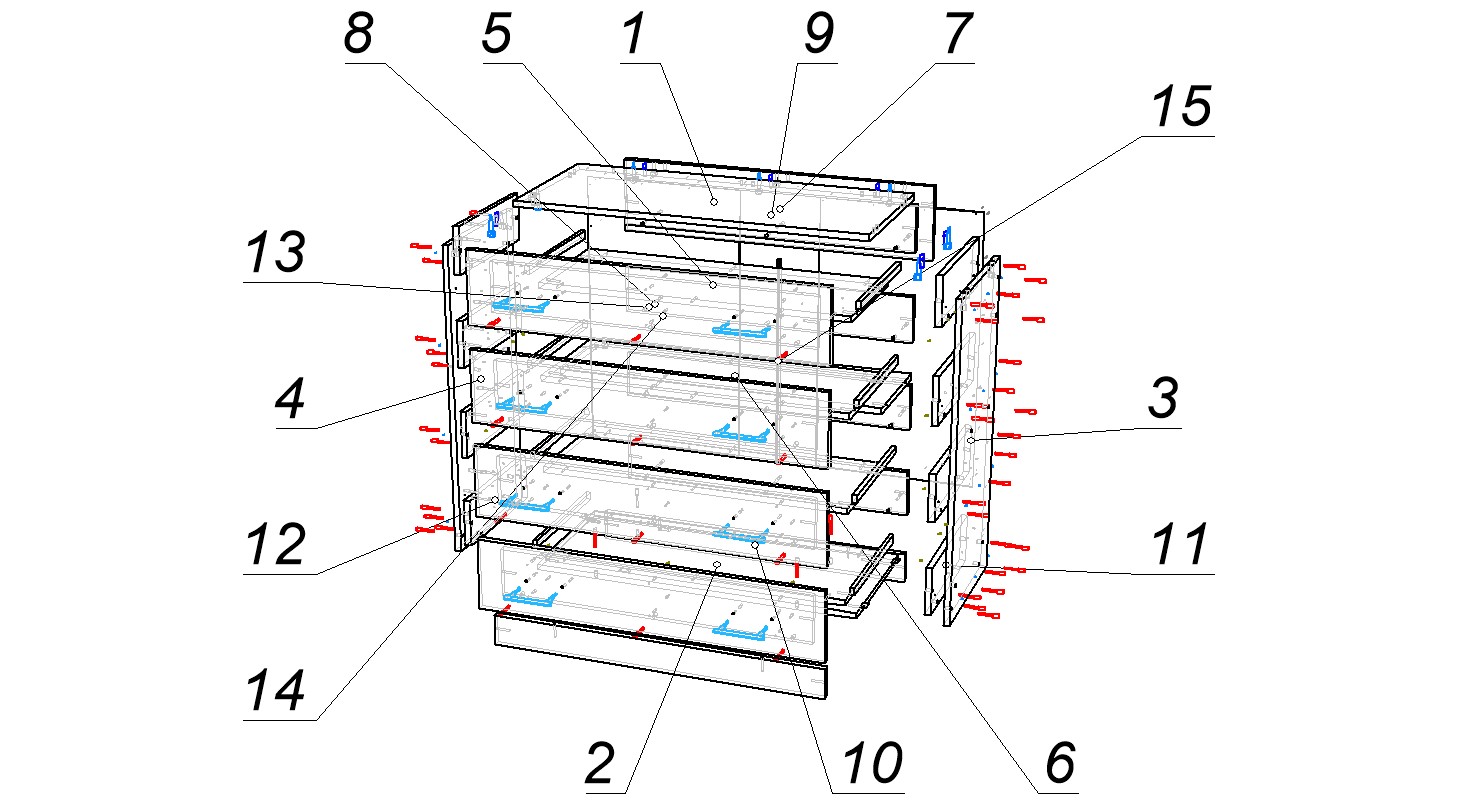 8
5
1
9
7
15
13
4
3
12
11
14
2
10
6