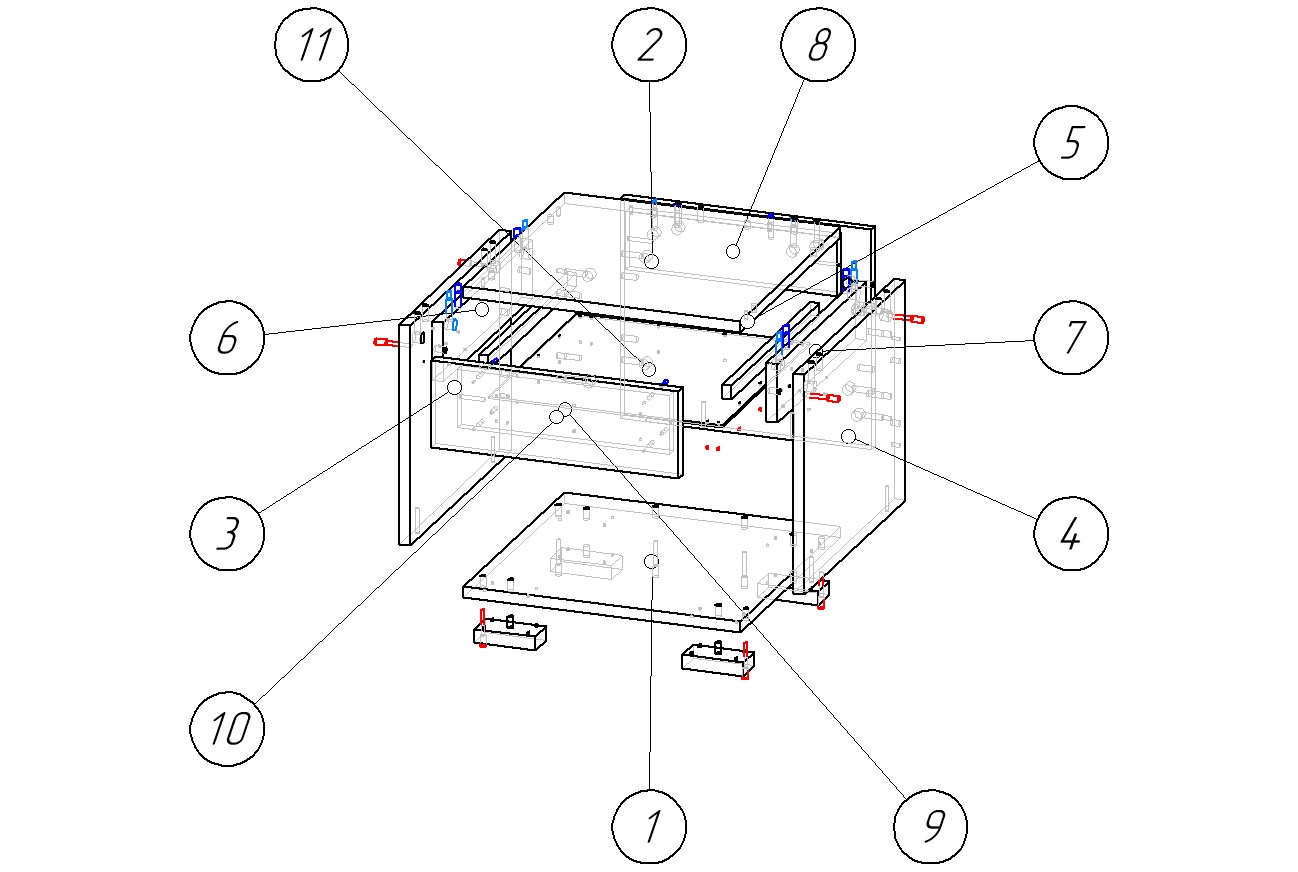 11
2
8
5
6
7
3
4
10
1
9