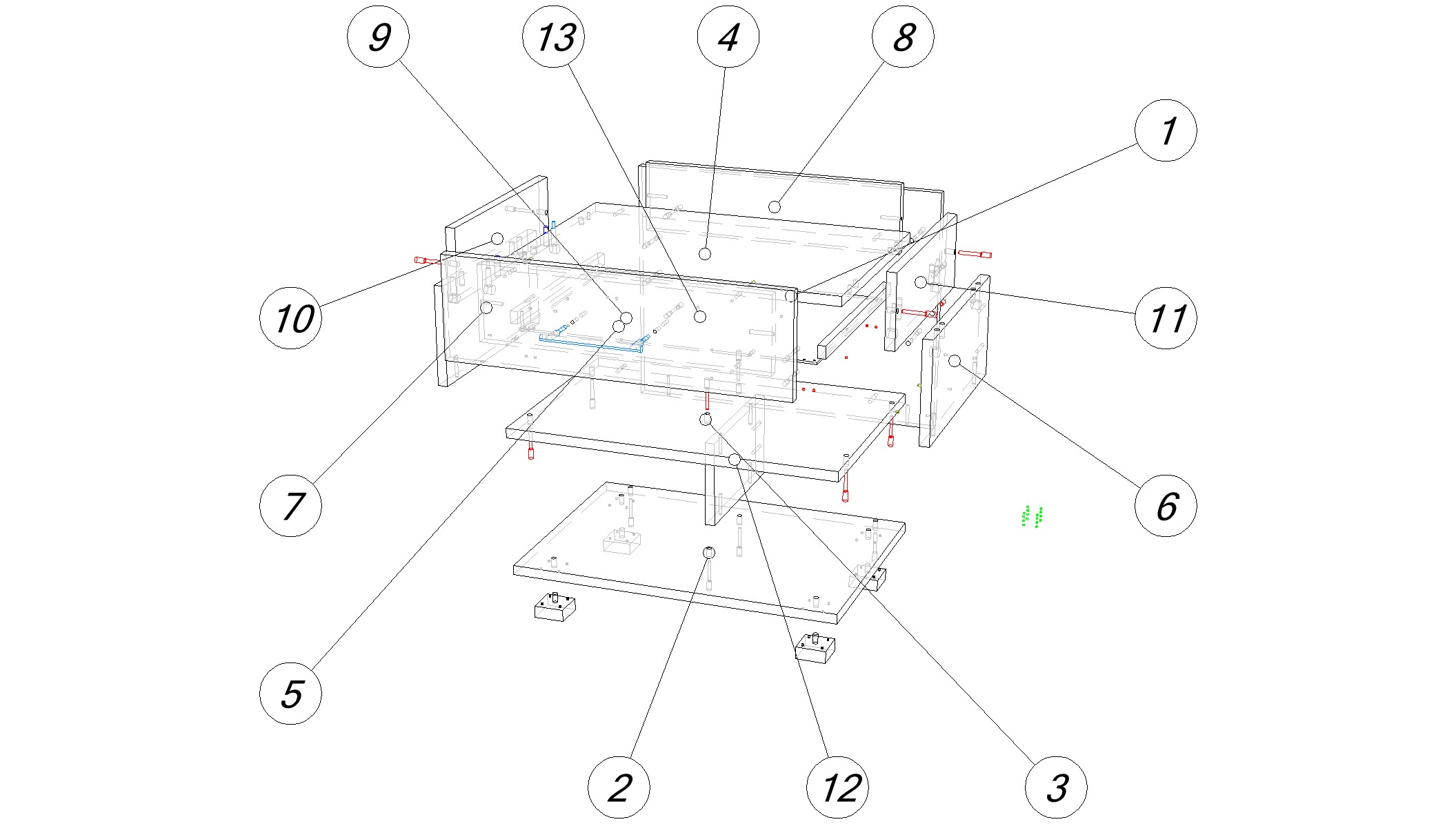 9
13
4
8
1
10
11
7
6
5
2
12
3