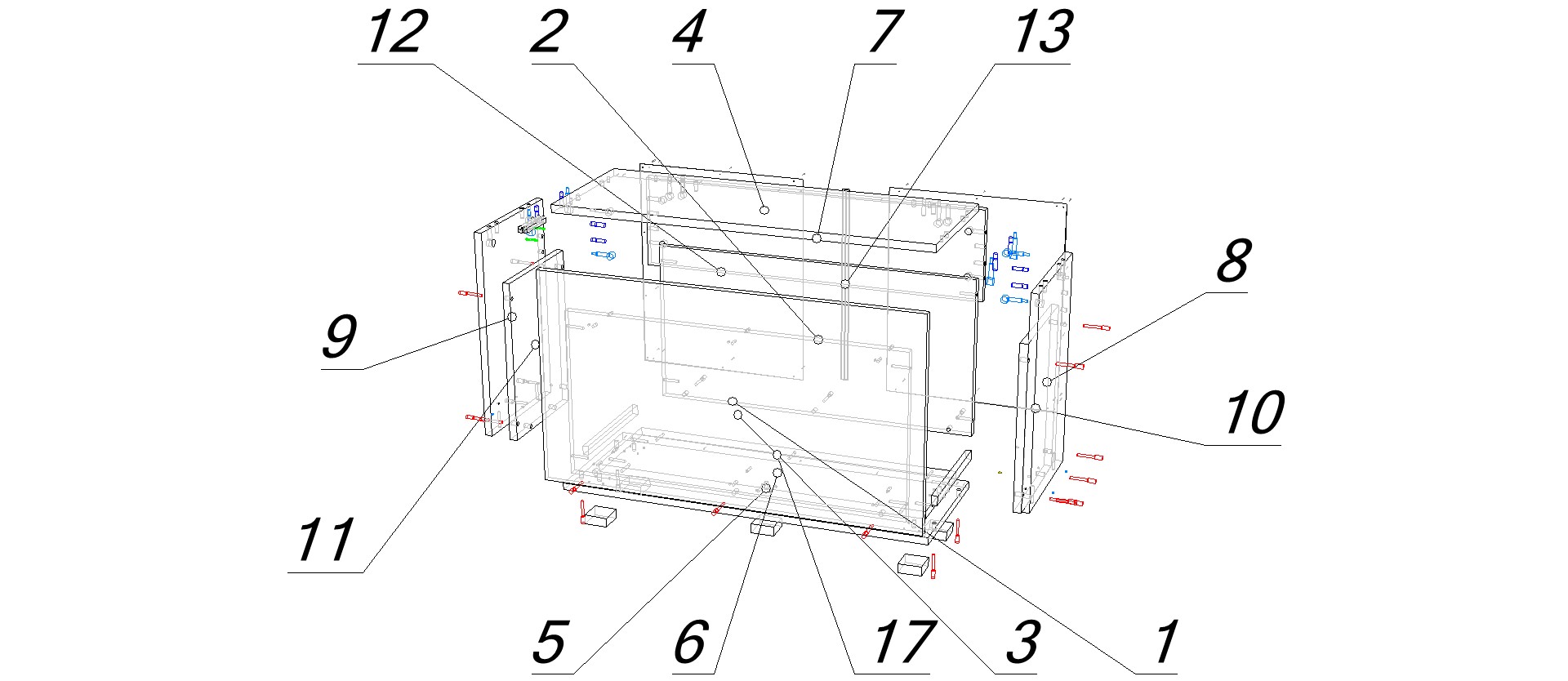 12
2
4
7
13
8
9
10
11
5
6
17
3
1