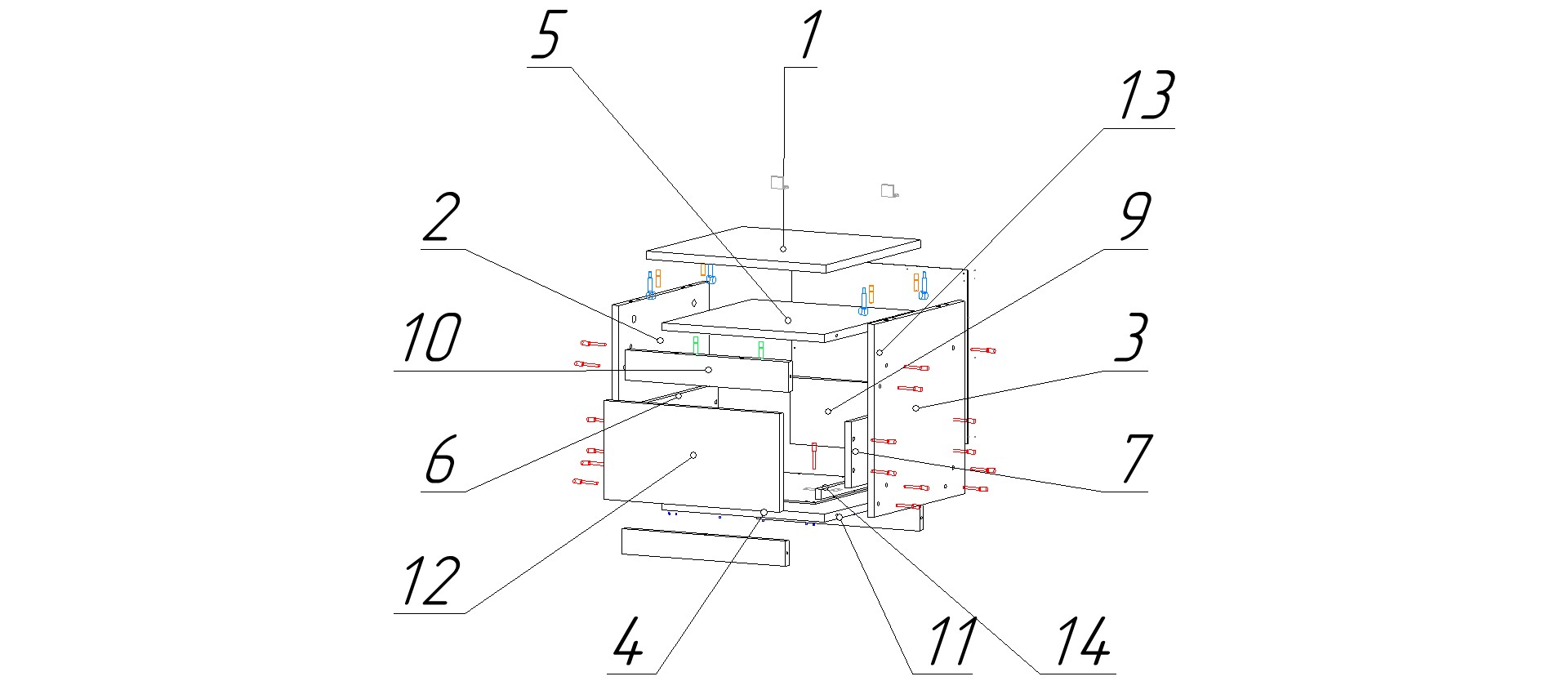 5
1
13
2
9
10
3
6
7
12
4
11
14