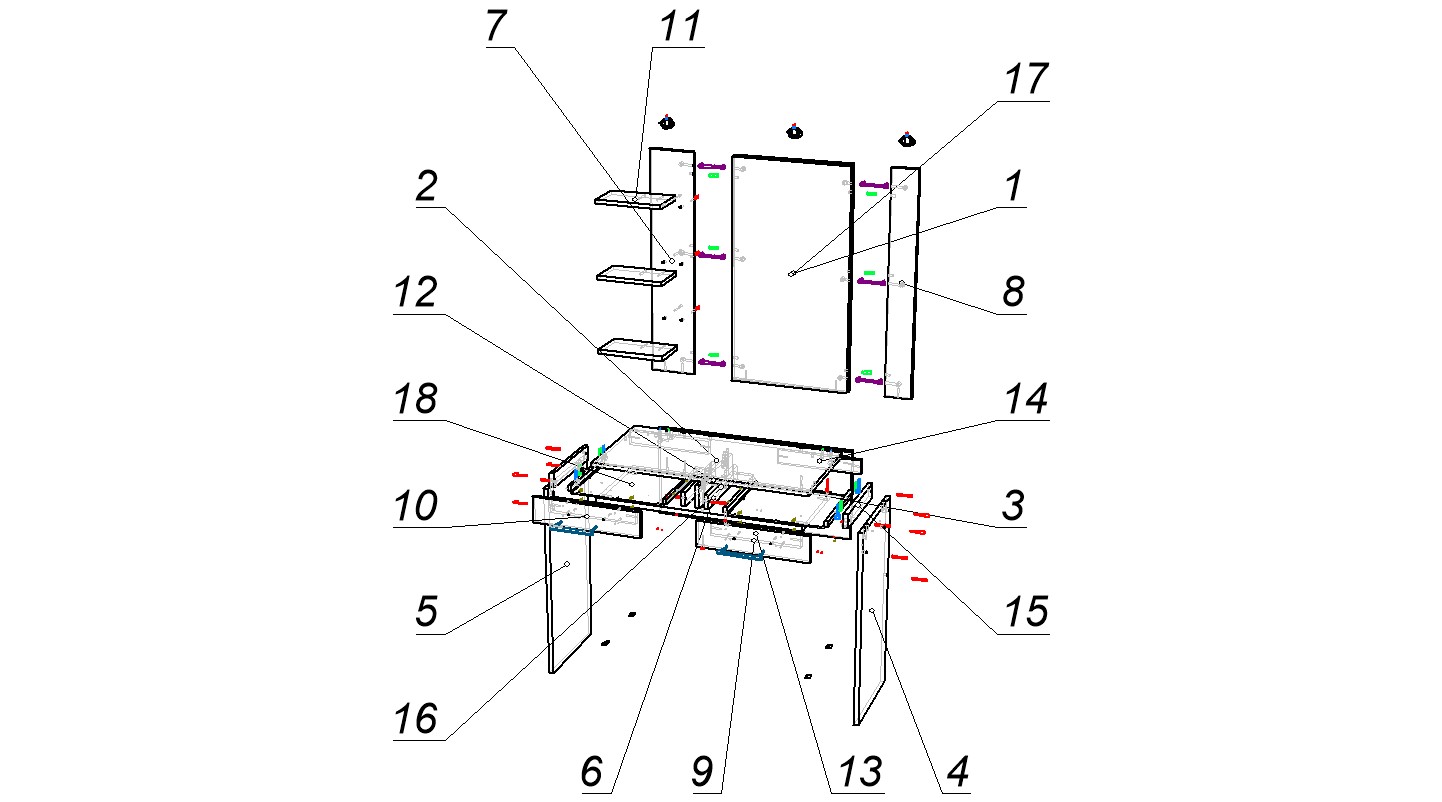 7
11
17
2
1
12
8
18
14
10
3
5
15
16
6
9
13
4