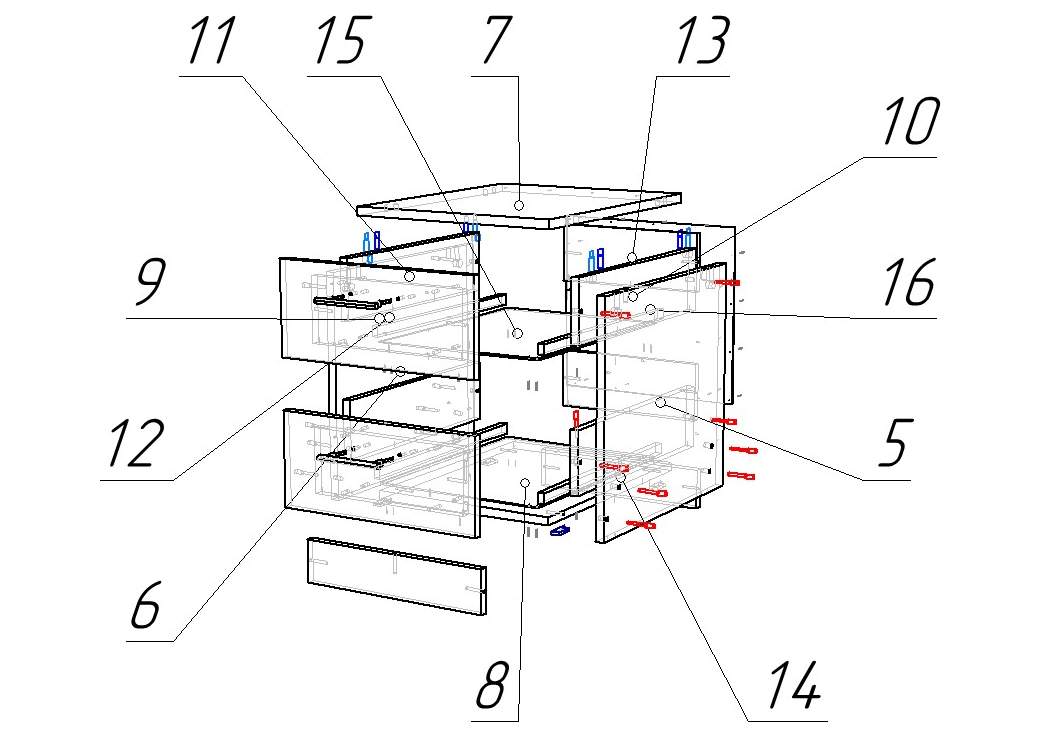 11
15
7
13
10
9
16
12
5
6
8
14