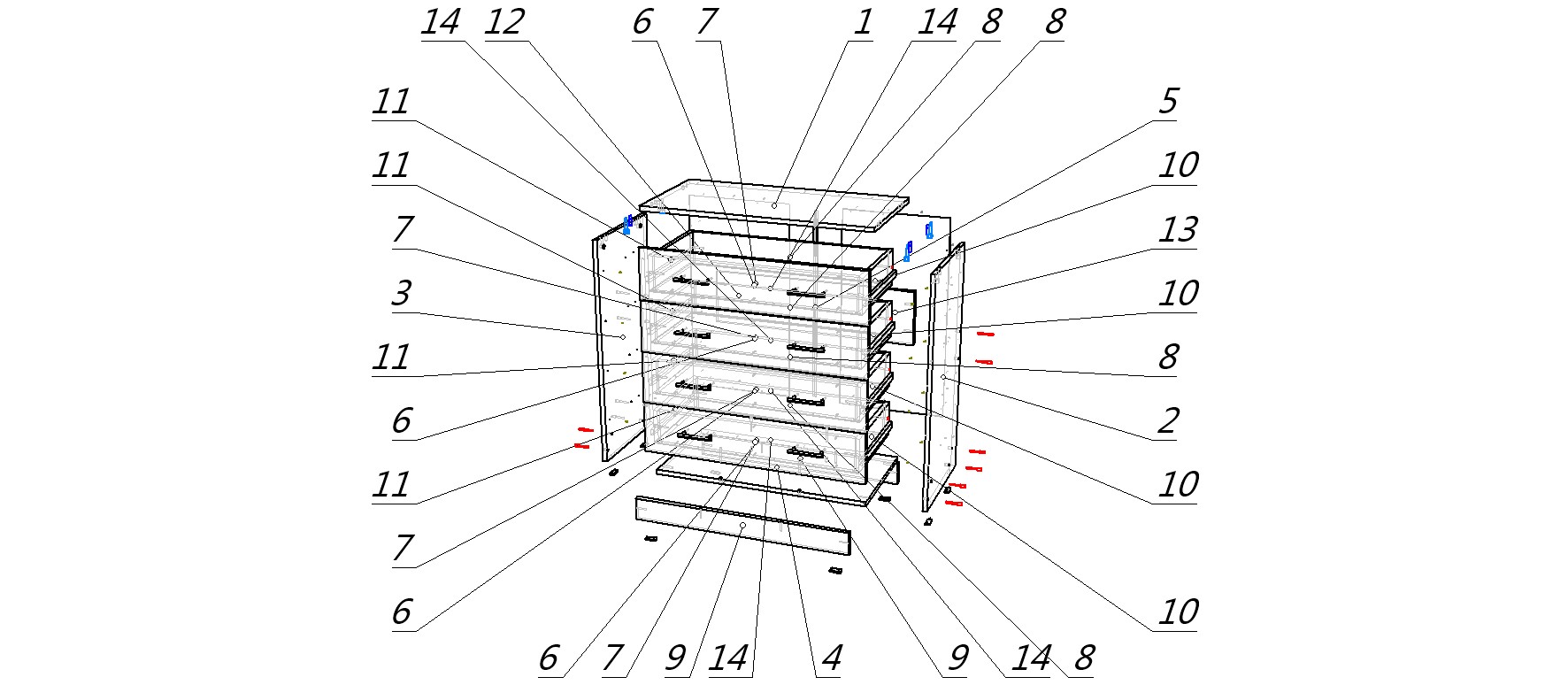 14 12 6 7 1 14 8 8

11
11
7
3
11
6
11
7
6

5
10
13
10
8
2
10
10

6 7 9 14 4 9 14 8