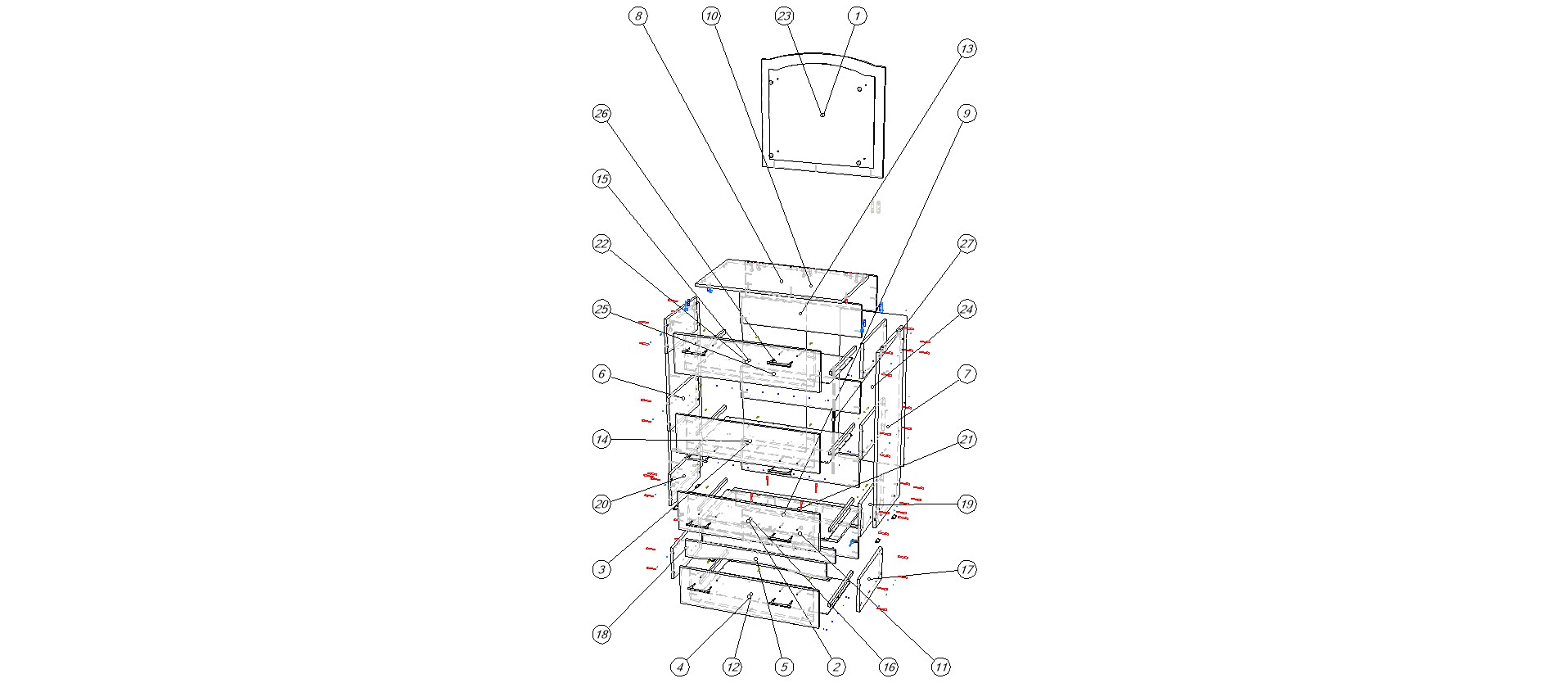 8
10
23
1
13
26
9
15
22
27
25
24
6
7
14
21
20
19
3
17
18
4
12
5
2
16
11