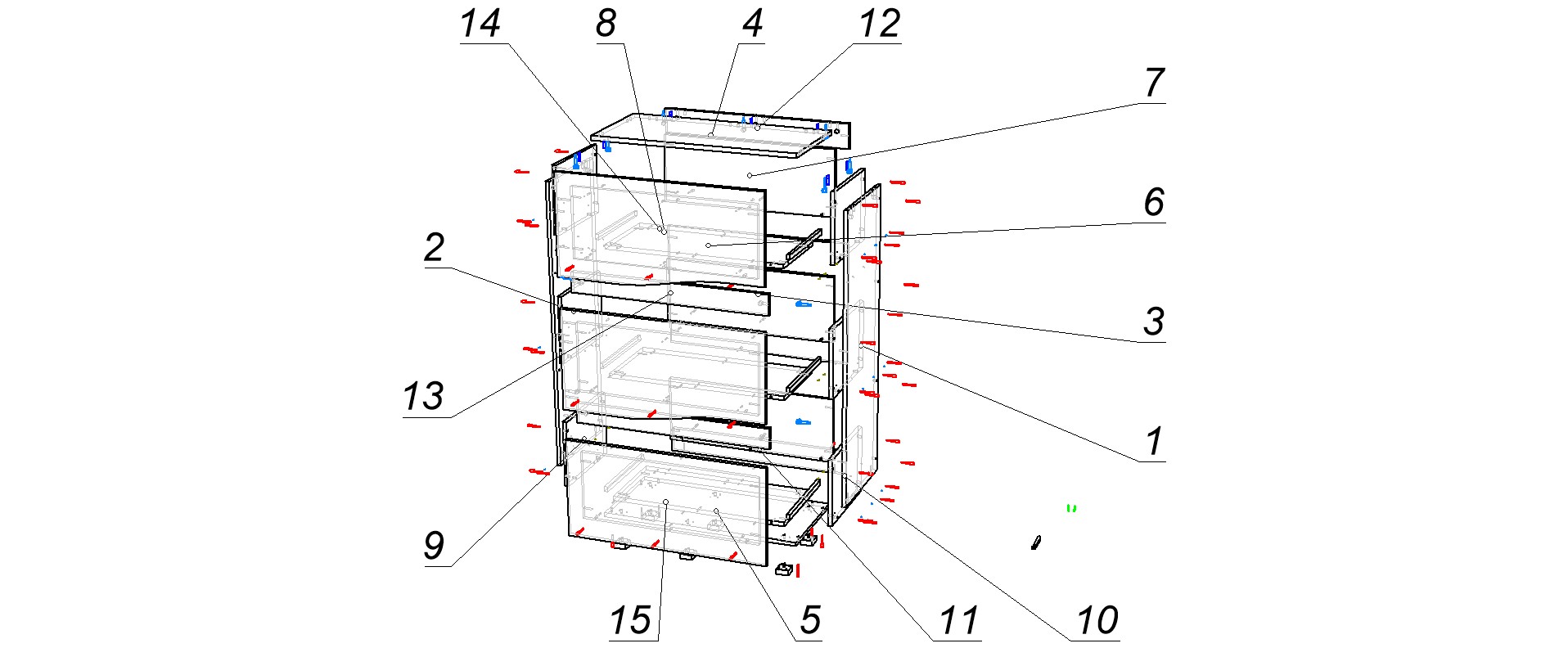 14
8
4
12
7
6
2
3
13
1
9
15
5
11
10