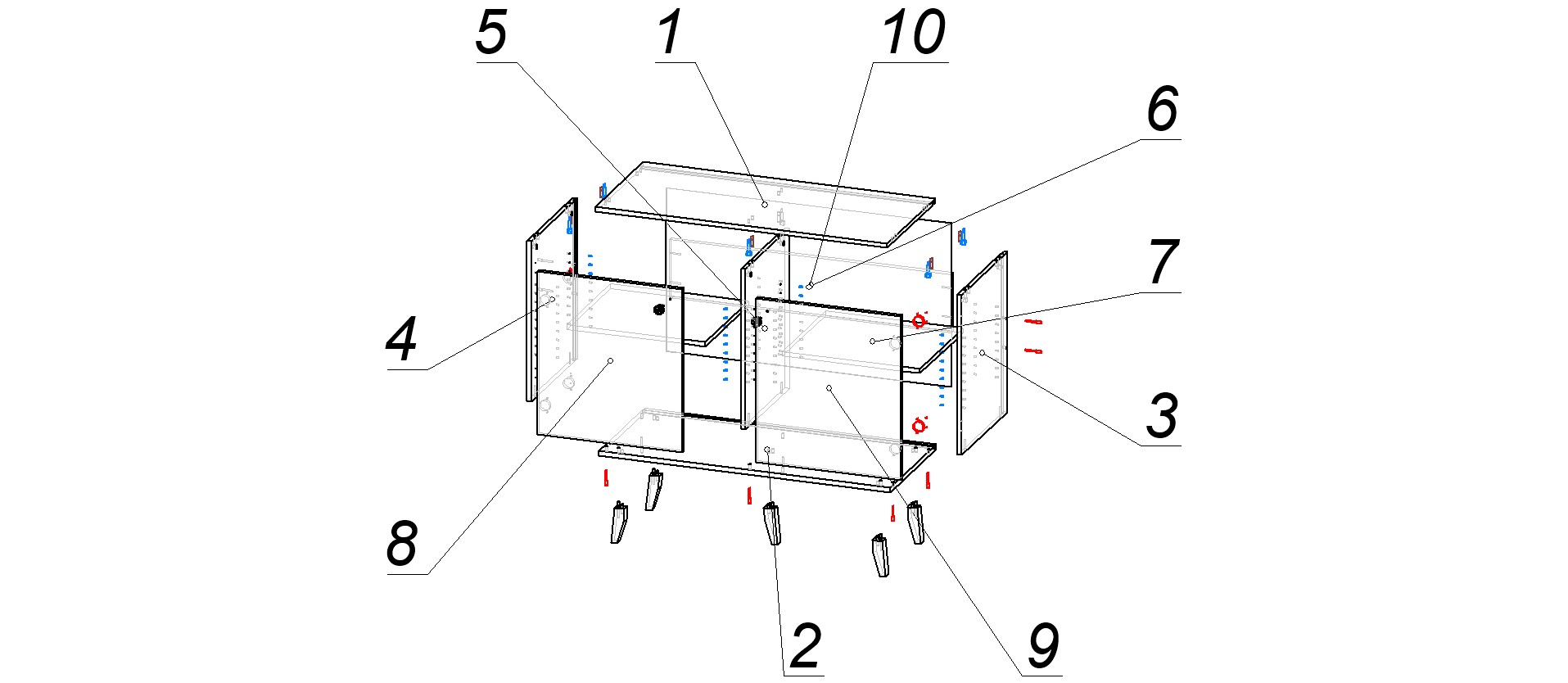 5
1
10
6
7
4
3
8
2
9