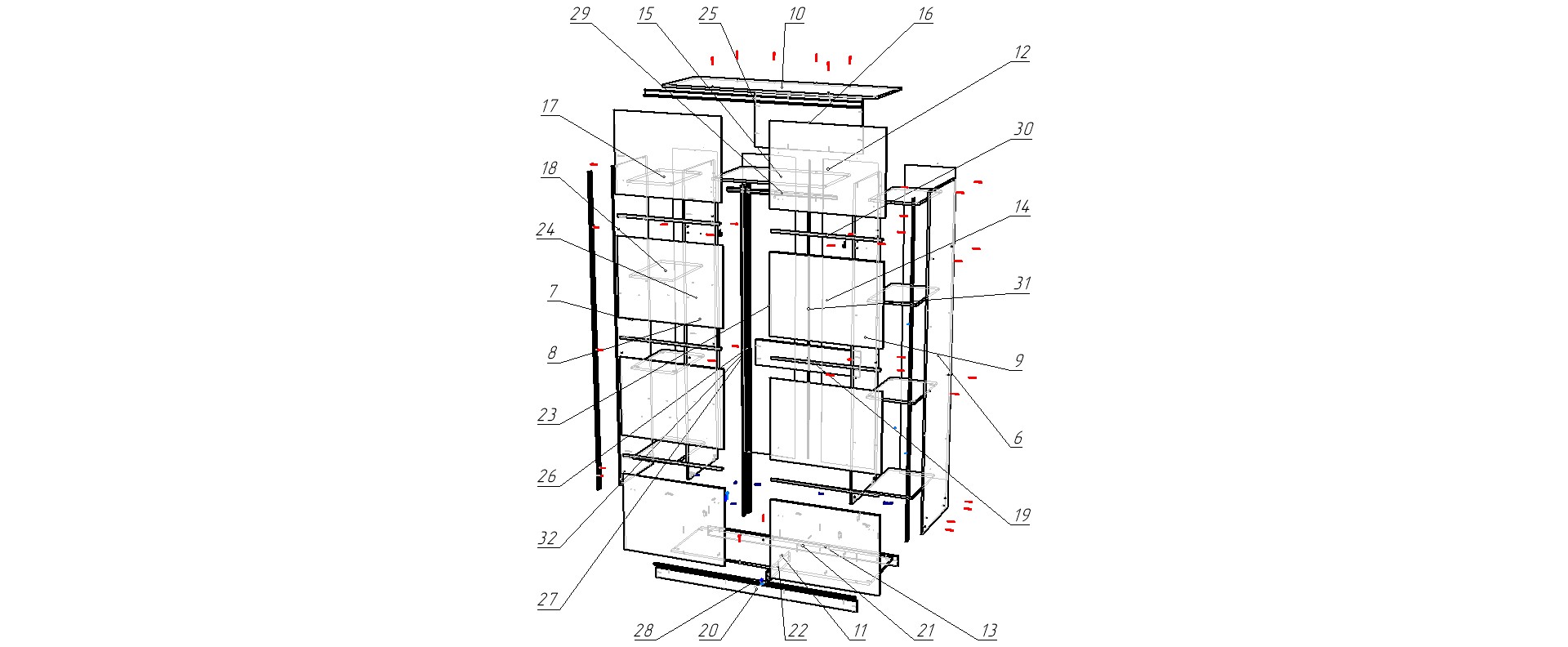 29 15 25 10 16

12

17

30

18

14

24

31

7

9

8

23

6

26

19

32

27

28 20 22 11 21 13