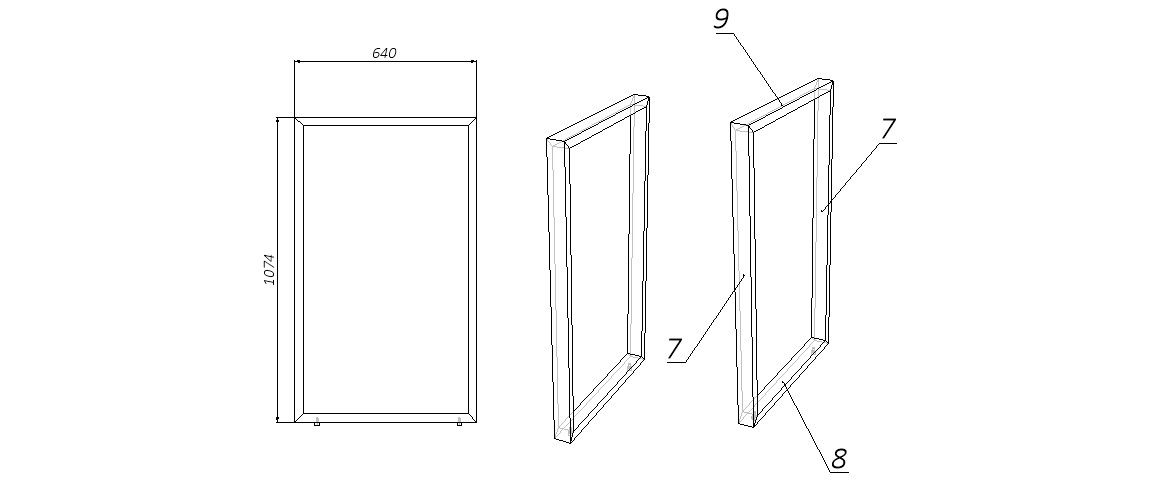 640

1074

9

7

7

8